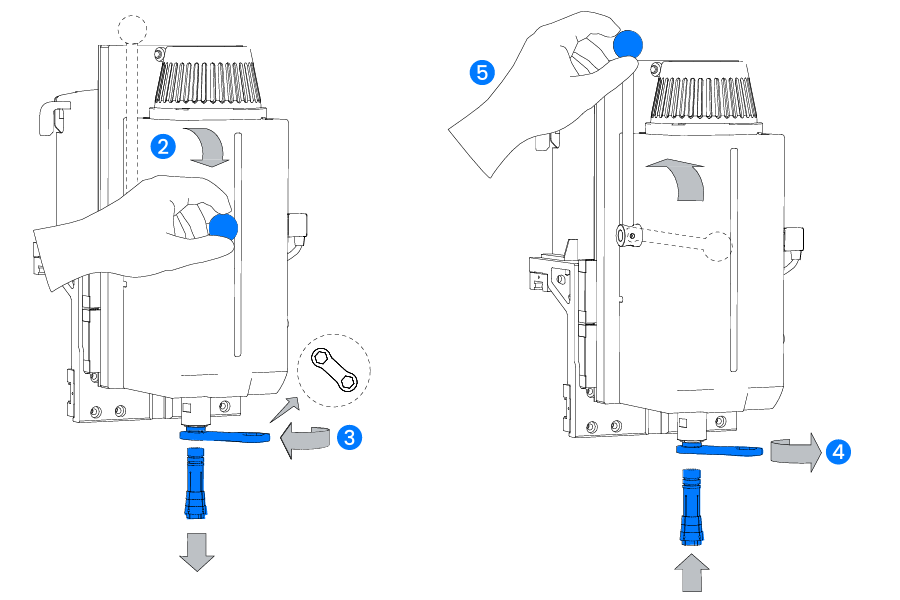 2

3

5

4